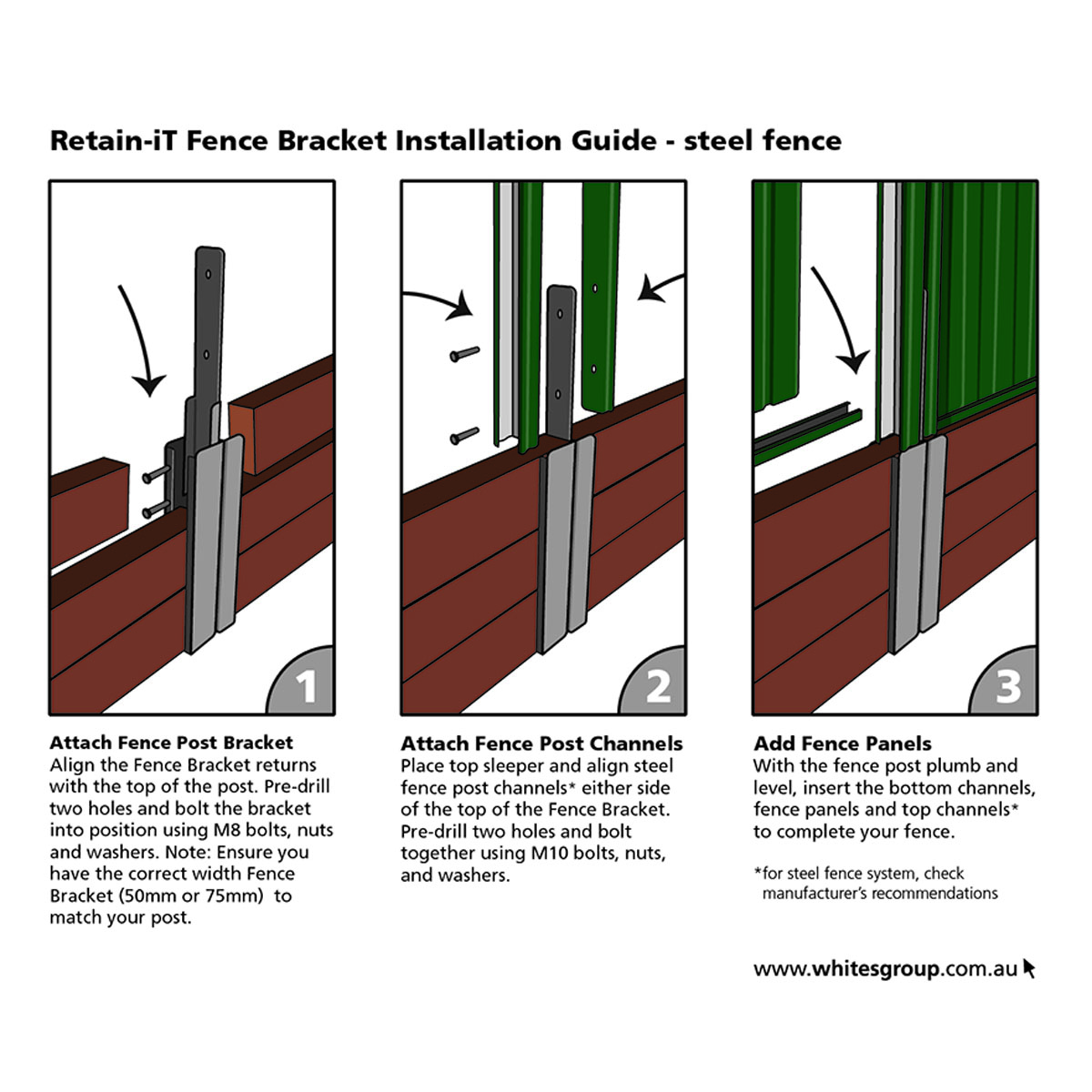 Retain-iT Fence Bracket Installation Guide - steel fence

1

Attach Fence Post Bracket
Align the Fence Bracket returns with the top of the post. Pre-drill two holes and bolt the bracket into position using M8 bolts, nuts and washers. Note: Ensure you have the correct width Fence Bracket (50mm or 75mm) to match your post.

2

Attach Fence Post Channels
Place top sleeper and align steel fence post channels* either side of the top of the Fence Bracket. Pre-drill two holes and bolt together using M10 bolts, nuts, and washers.

3

Add Fence Panels
With the fence post plumb and level, insert the bottom channels, fence panels and top channels* to complete your fence.

*for steel fence system, check manufacturer's recommendations

www.whitesgroup.com.au